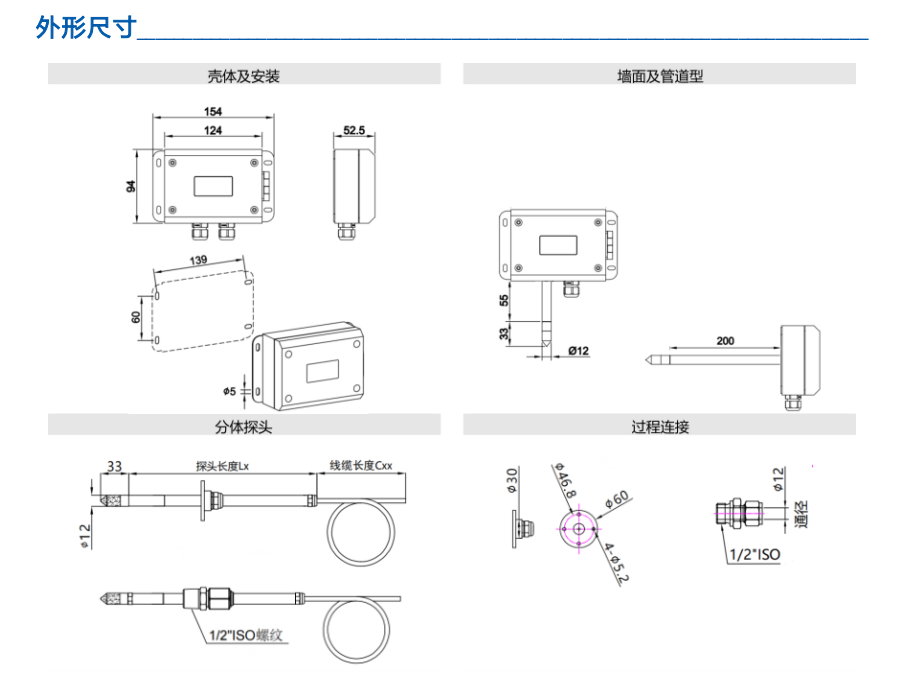 外形尺寸

壳体及安装

154
124
94
52.5
139
60
φ5

墙面及管道型

55
33
Ø12
200

分体探头

33
探头长度Lx
线缆长度Cxx
φ12
1/2"ISO螺纹

过程连接

φ30
φ46.8
φ60
4-φ5.2
φ12
通径
1/2"ISO